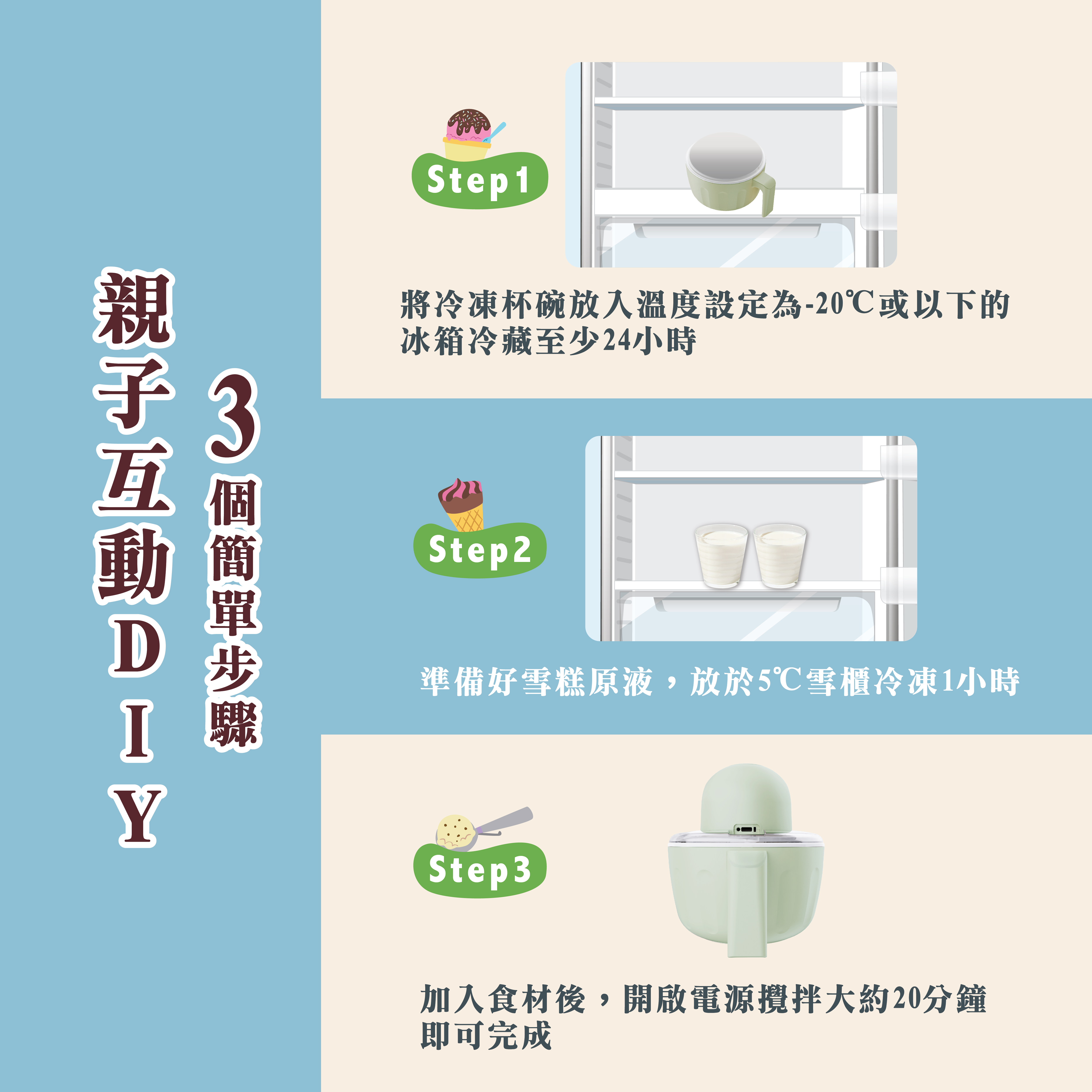 親子互動DIY

3個簡單步驟

Step1

將冷凍杯碗放入溫度設定為-20℃或以下的冰箱冷藏至少24小時

Step2

準備好雪糕原液，放於5℃雪櫃冷凍1小時

Step3

加入食材後，開啟電源攪拌大約20分鐘即可完成